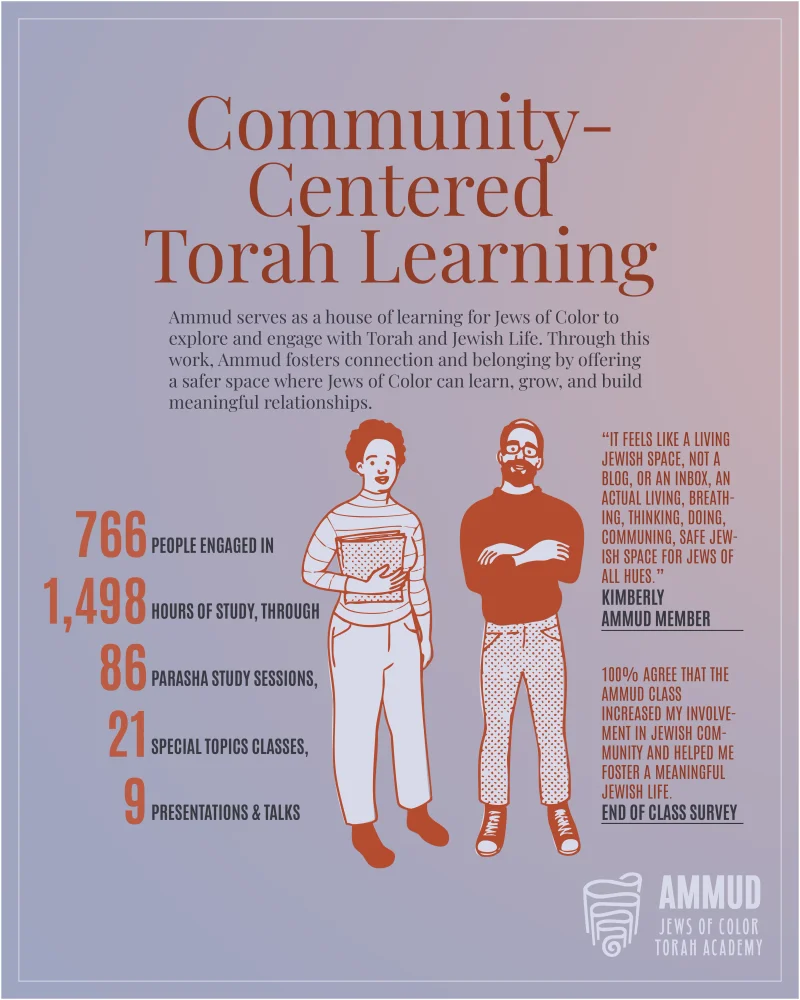 Community-Centered Torah Learning

Ammud serves as a house of learning for Jews of Color to explore and engage with Torah and Jewish Life. Through this work, Ammud fosters connection and belonging by offering a safer space where Jews of Color can learn, grow, and build meaningful relationships.

766 PEOPLE ENGAGED IN
1,498 HOURS OF STUDY, THROUGH
86 PARASHA STUDY SESSIONS,
21 SPECIAL TOPICS CLASSES,
9 PRESENTATIONS & TALKS

"IT FEELS LIKE A LIVING JEWISH SPACE, NOT A BLOG, OR AN INBOX, AN ACTUAL LIVING, BREATHING, THINKING, DOING, COMMUNING, SAFE JEWISH SPACE FOR JEWS OF ALL HUES."
KIMBERLY
AMMUD MEMBER

100% AGREE THAT THE AMMUD CLASS INCREASED MY INVOLVEMENT IN JEWISH COMMUNITY AND HELPED ME FOSTER A MEANINGFUL JEWISH LIFE.
END OF CLASS SURVEY

AMMUD
JEWS OF COLOR
TORAH ACADEMY